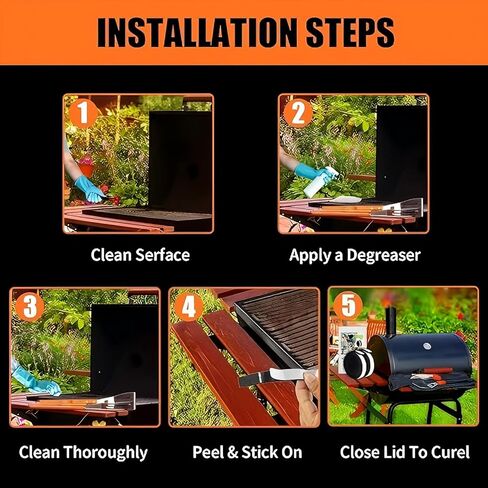 INSTALLATION STEPS

1

Clean Serface

2

Apply a Degreaser

3

Clean Thoroughly

4

Peel & Stick On

5

Close Lid To Curel