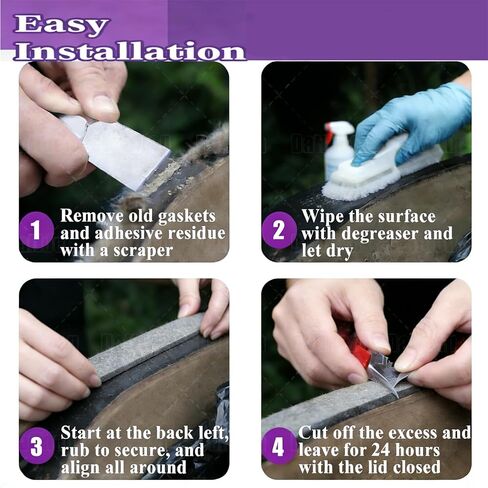 Easy Installation

1 Remove old gaskets and adhesive residue with a scraper

2 Wipe the surface with degreaser and let dry

3 Start at the back left, rub to secure, and align all around

4 Cut off the excess and leave for 24 hours with the lid closed