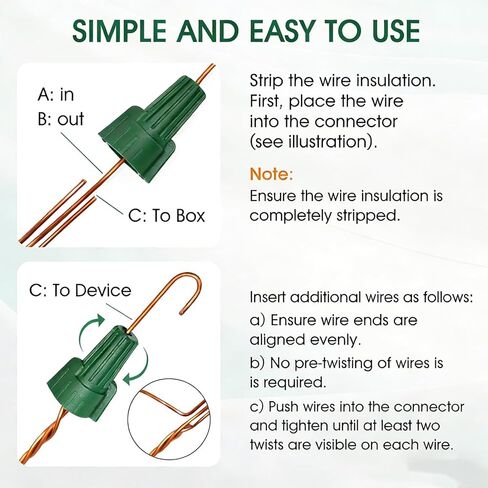 SIMPLE AND EASY TO USE

A: in
B: out

C: To Box

Strip the wire insulation. First, place the wire into the connector (see illustration).

Note:
Ensure the wire insulation is completely stripped.

C: To Device

Insert additional wires as follows:

a) Ensure wire ends are aligned evenly.

b) No pre-twisting of wires is is required.

c) Push wires into the connector and tighten until at least two twists are visible on each wire.