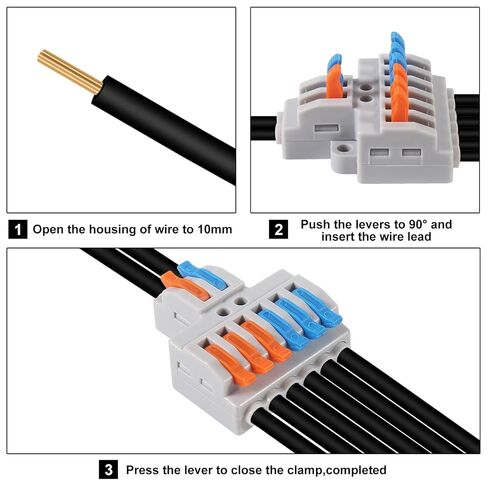 1 Open the housing of wire to 10mm

2 Push the levers to 90° and insert the wire lead

3 Press the lever to close the clamp,completed