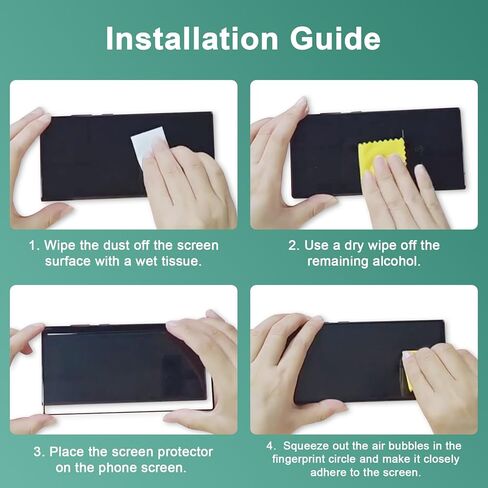 Installation Guide

1. Wipe the dust off the screen surface with a wet tissue.

2. Use a dry wipe off the remaining alcohol.

3. Place the screen protector on the phone screen.

4. Squeeze out the air bubbles in the fingerprint circle and make it closely adhere to the screen.