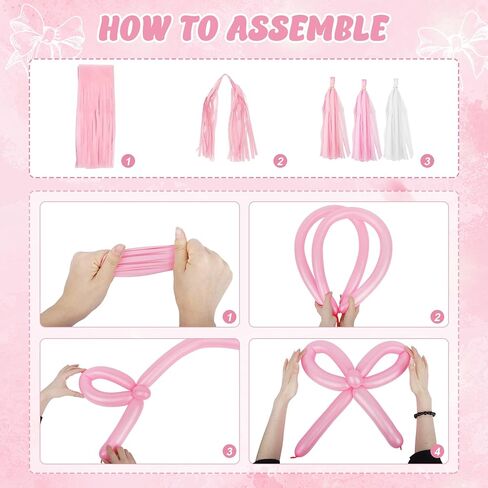 HOW TO ASSEMBLE

1

2

3

1

2

3

4