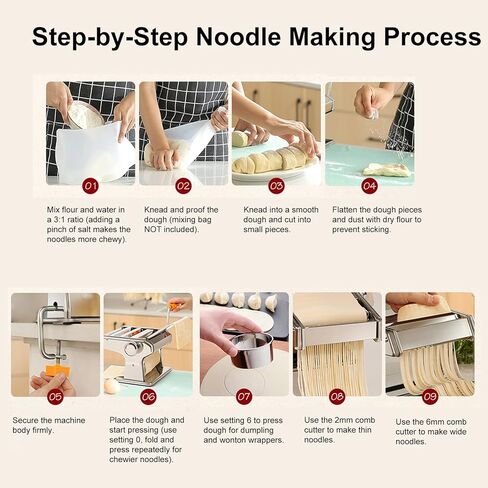 Step-by-Step Noodle Making Process

01
Mix flour and water in a 3:1 ratio (adding a pinch of salt makes the noodles more chewy).

02
Knead and proof the dough (mixing bag NOT included).

03
Knead into a smooth dough and cut into small pieces.

04
Flatten the dough pieces and dust with dry flour to prevent sticking.

05
Secure the machine body firmly.

06
Place the dough and start pressing (use setting 0, fold and press repeatedly for chewier noodles).

07
Use setting 6 to press dough for dumpling and wonton wrappers.

08
Use the 2mm comb cutter to make thin noodles.

09
Use the 6mm comb cutter to make wide noodles.