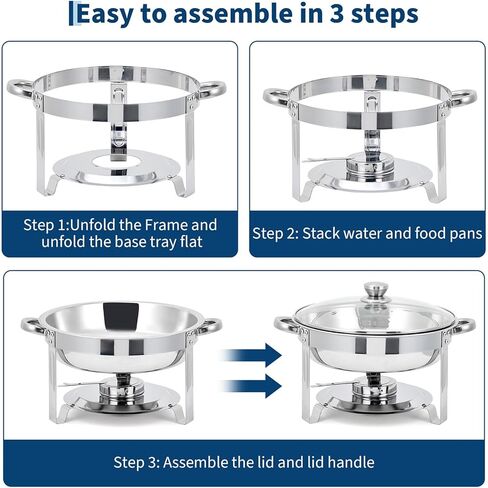 Easy to assemble in 3 steps

Step 1:Unfold the Frame and unfold the base tray flat

Step 2: Stack water and food pans

Step 3: Assemble the lid and lid handle