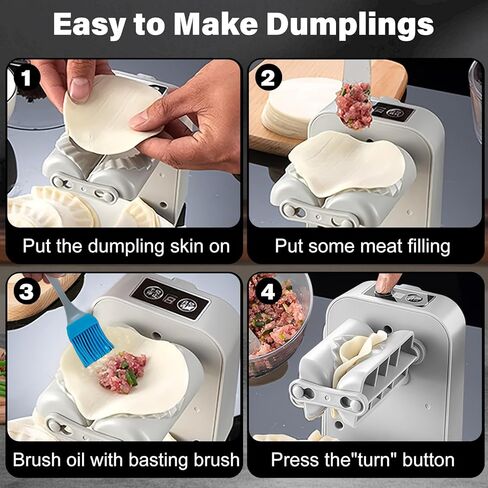 Easy to Make Dumplings

1

Put the dumpling skin on

2

Put some meat filling

3

Brush oil with basting brush

4

Press the"turn" button