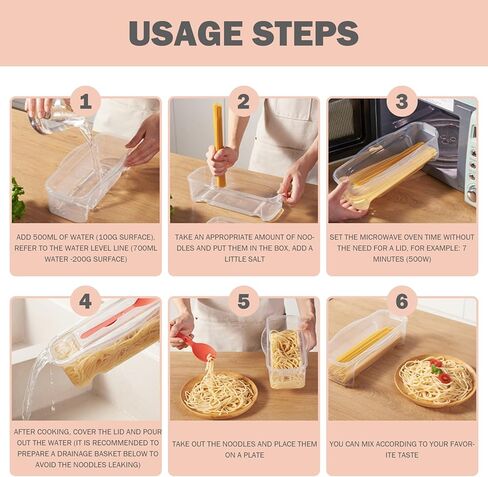 USAGE STEPS

1

ADD 500ML OF WATER (100G SURFACE), REFER TO THE WATER LEVEL LINE (700ML WATER -200G SURFACE)

2

TAKE AN APPROPRIATE AMOUNT OF NOODLES AND PUT THEM IN THE BOX, ADD A LITTLE SALT

3

SET THE MICROWAVE OVEN TIME WITHOUT THE NEED FOR A LID, FOR EXAMPLE: 7 MINUTES (500W)

4

AFTER COOKING, COVER THE LID AND POUR OUT THE WATER (IT IS RECOMMENDED TO PREPARE A DRAINAGE BASKET BELOW TO AVOID THE NOODLES LEAKING)

5

TAKE OUT THE NOODLES AND PLACE THEM ON A PLATE

6

YOU CAN MIX ACCORDING TO YOUR FAVORITE TASTE