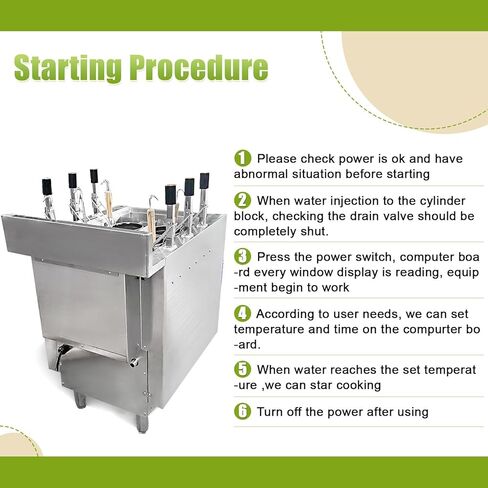 Starting Procedure

1 Please check power is ok and have abnormal situation before starting

2 When water injection to the cylinder block, checking the drain valve should be completely shut.

3 Press the power switch, computer board every window display is reading, equipment begin to work

4 According to user needs, we can set temperature and time on the compurter board.

5 When water reaches the set temperature ,we can star cooking

6 Turn off the power after using