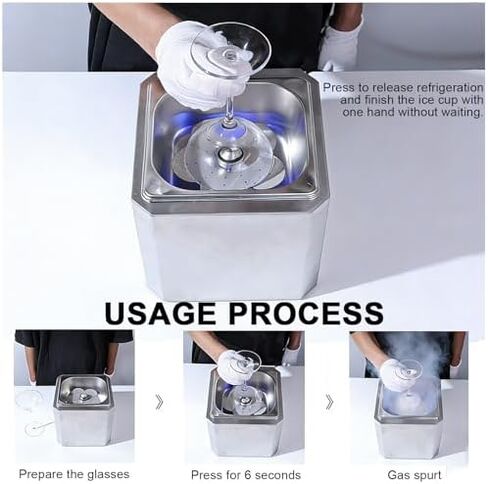 Press to release refrigeration and finish the ice cup with one hand without waiting.

USAGE PROCESS

Prepare the glasses

Press for 6 seconds

Gas spurt