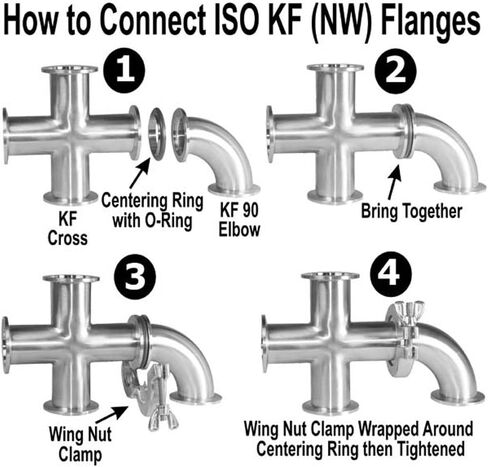 How to Connect ISO KF (NW) Flanges

1

KF Cross

Centering Ring with O-Ring

KF 90 Elbow

2

Bring Together

3

Wing Nut Clamp

4

Wing Nut Clamp Wrapped Around Centering Ring then Tightened