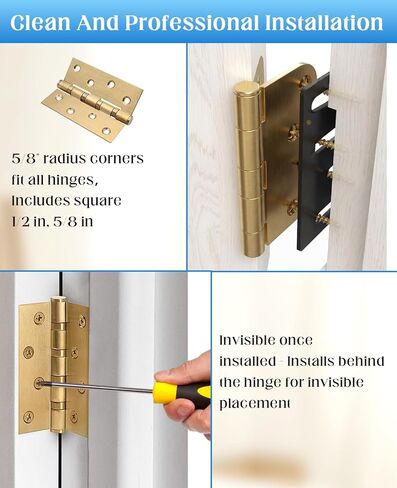 Clean And Professional Installation

5/8" radius corners fit all hinges, Includes square 1/2 in, 5/8 in

Invisible once installed - Installs behind the hinge for invisible placement