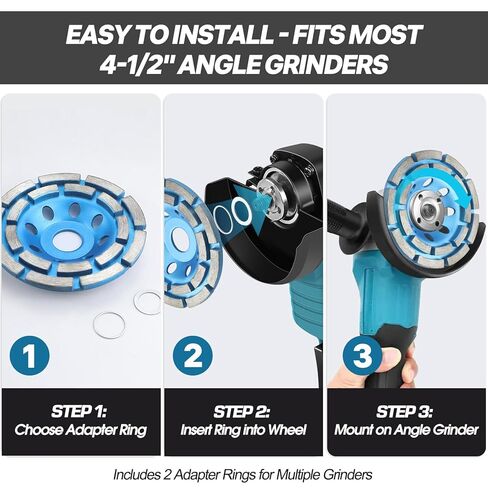 EASY TO INSTALL - FITS MOST 4-1/2" ANGLE GRINDERS

1

STEP 1:
Choose Adapter Ring

2

STEP 2:
Insert Ring into Wheel

3

STEP 3:
Mount on Angle Grinder

Includes 2 Adapter Rings for Multiple Grinders