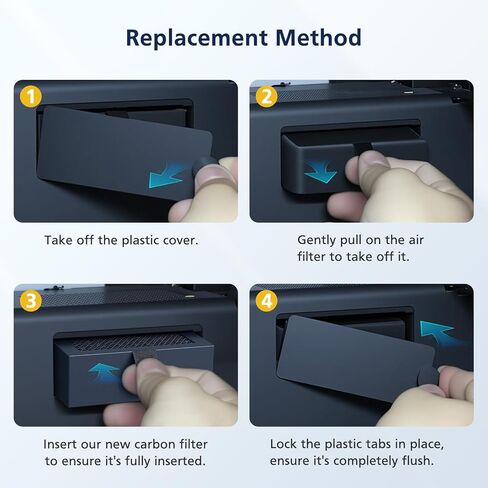 Replacement Method

1

Take off the plastic cover.

2

Gently pull on the air filter to take off it.

3

Insert our new carbon filter to ensure it's fully inserted.

4

Lock the plastic tabs in place, ensure it's completely flush.