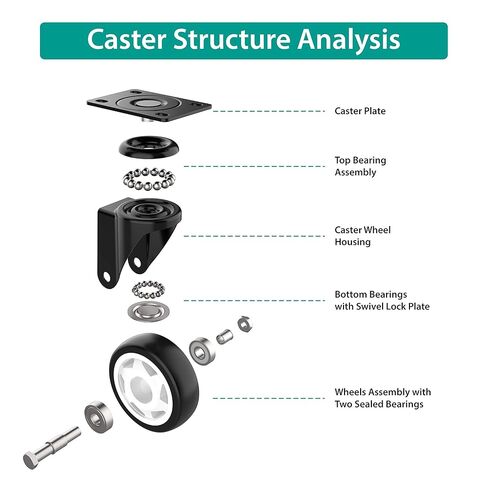 Caster Structure Analysis

Caster Plate

Top Bearing Assembly

Caster Wheel Housing

Bottom Bearings with Swivel Lock Plate

Wheels Assembly with Two Sealed Bearings