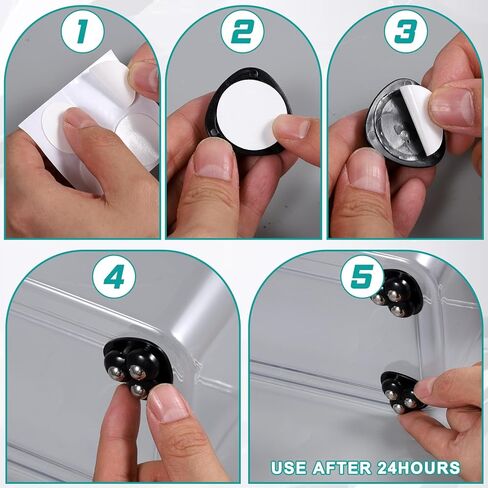 1

2

3

4

5

USE AFTER 24HOURS