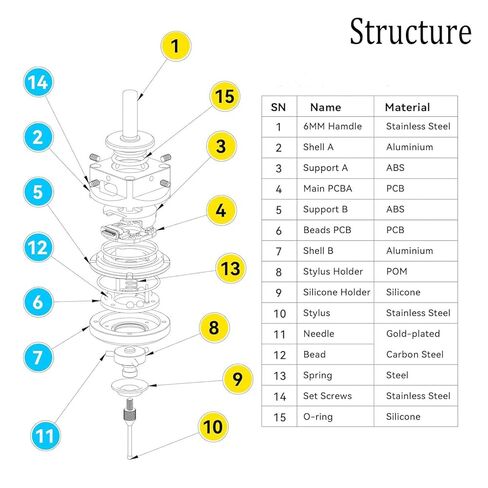 Structure

1
14
15
2
3
5
4
12
13
6
8
7
9
11
10

| SN | Name | Material |
|---|---|---|
| 1 | 6MM Hamdle | Stainless Steel |
| 2 | Shell A | Aluminium |
| 3 | Support A | ABS |
| 4 | Main PCBA | PCB |
| 5 | Support B | ABS |
| 6 | Beads PCB | PCB |
| 7 | Shell B | Aluminium |
| 8 | Stylus Holder | POM |
| 9 | Silicone Holder | Silicone |
| 10 | Stylus | Stainless Steel |
| 11 | Needle | Gold-plated |
| 12 | Bead | Carbon Steel |
| 13 | Spring | Steel |
| 14 | Set Screws | Stainless Steel |
| 15 | O-ring | Silicone |