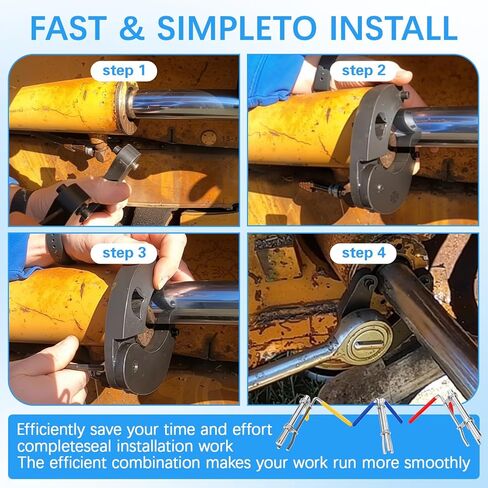 FAST & SIMPLETO INSTALL

step 1

step 2

step 3

step 4

Efficiently save your time and effort completeseal installation work
The efficient combination makes your work run more smoothly