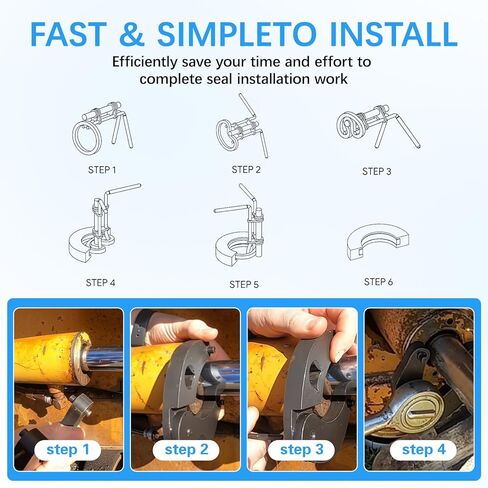 FAST & SIMPLETO INSTALL

Efficiently save your time and effort to complete seal installation work

STEP 1

STEP 2

STEP 3

STEP 4

STEP 5

STEP 6

step 1

step 2

step 3

step 4