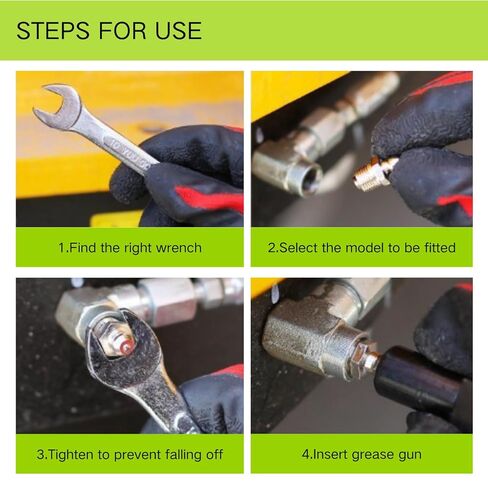 STEPS FOR USE

1.Find the right wrench

2.Select the model to be fitted

3.Tighten to prevent falling off

4.Insert grease gun