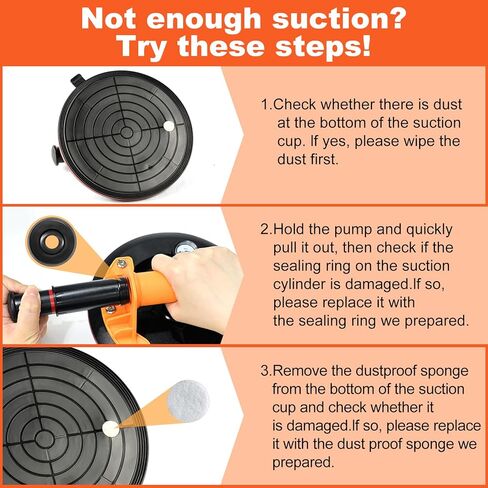 Not enough suction?
Try these steps!

1.Check whether there is dust at the bottom of the suction cup. If yes, please wipe the dust first.

2.Hold the pump and quickly pull it out, then check if the sealing ring on the suction cylinder is damaged.If so, please replace it with the sealing ring we prepared.

3.Remove the dustproof sponge from the bottom of the suction cup and check whether it is damaged.If so, please replace it with the dust proof sponge we prepared.