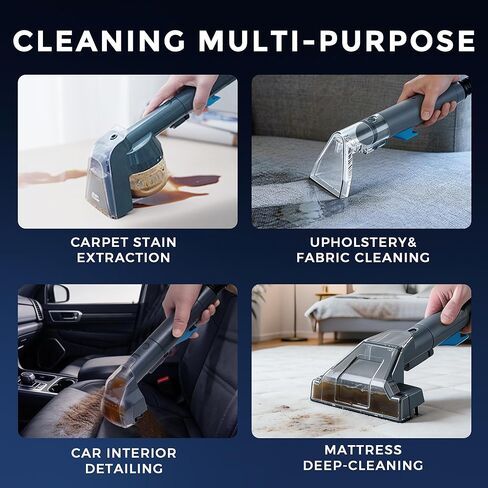 CLEANING MULTI-PURPOSE

CARPET STAIN EXTRACTION

UPHOLSTERY& FABRIC CLEANING

CAR INTERIOR DETAILING

MATTRESS DEEP-CLEANING