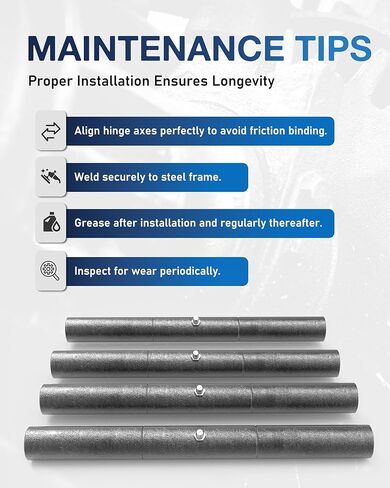 MAINTENANCE TIPS

Proper Installation Ensures Longevity

Align hinge axes perfectly to avoid friction binding.

Weld securely to steel frame.

Grease after installation and regularly thereafter.

Inspect for wear periodically.