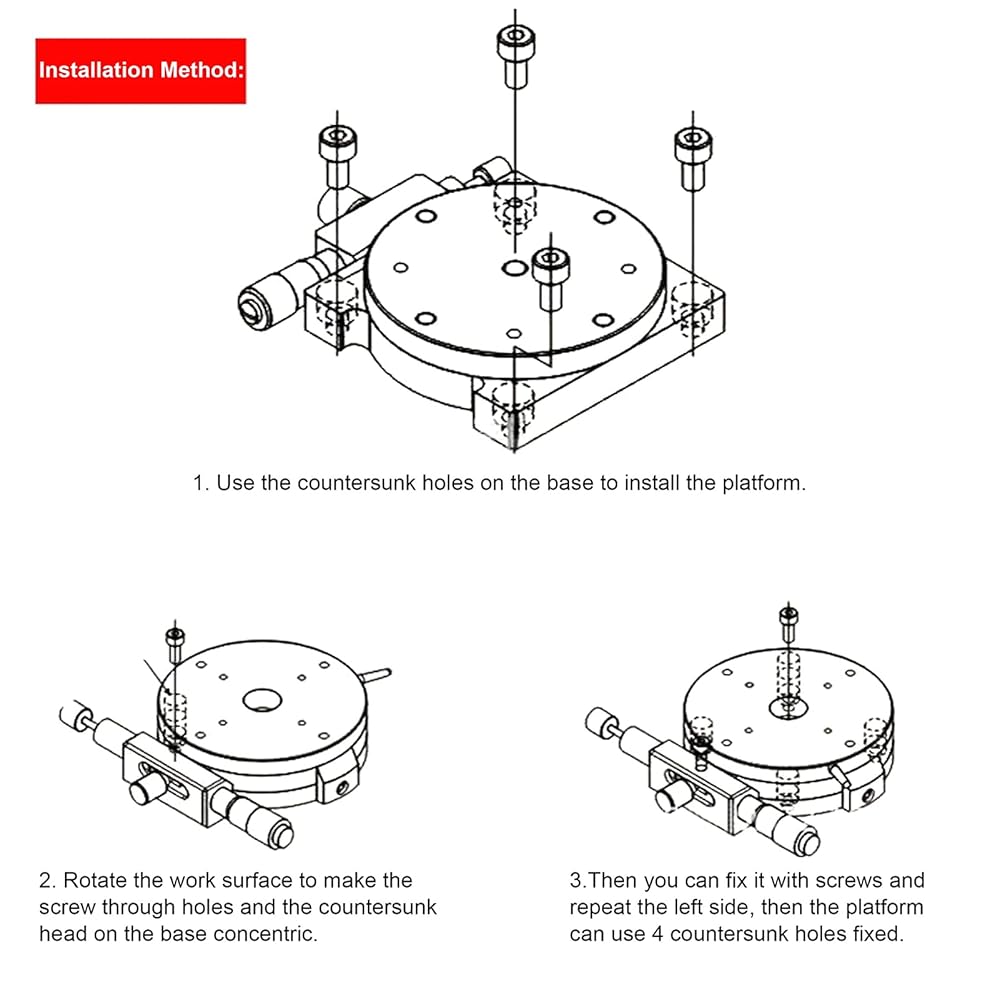 Installation Method:

1. Use the countersunk holes on the base to install the platform.

2. Rotate the work surface to make the screw through holes and the countersunk head on the base concentric.

3.Then you can fix it with screws and repeat the left side, then the platform can use 4 countersunk holes fixed.