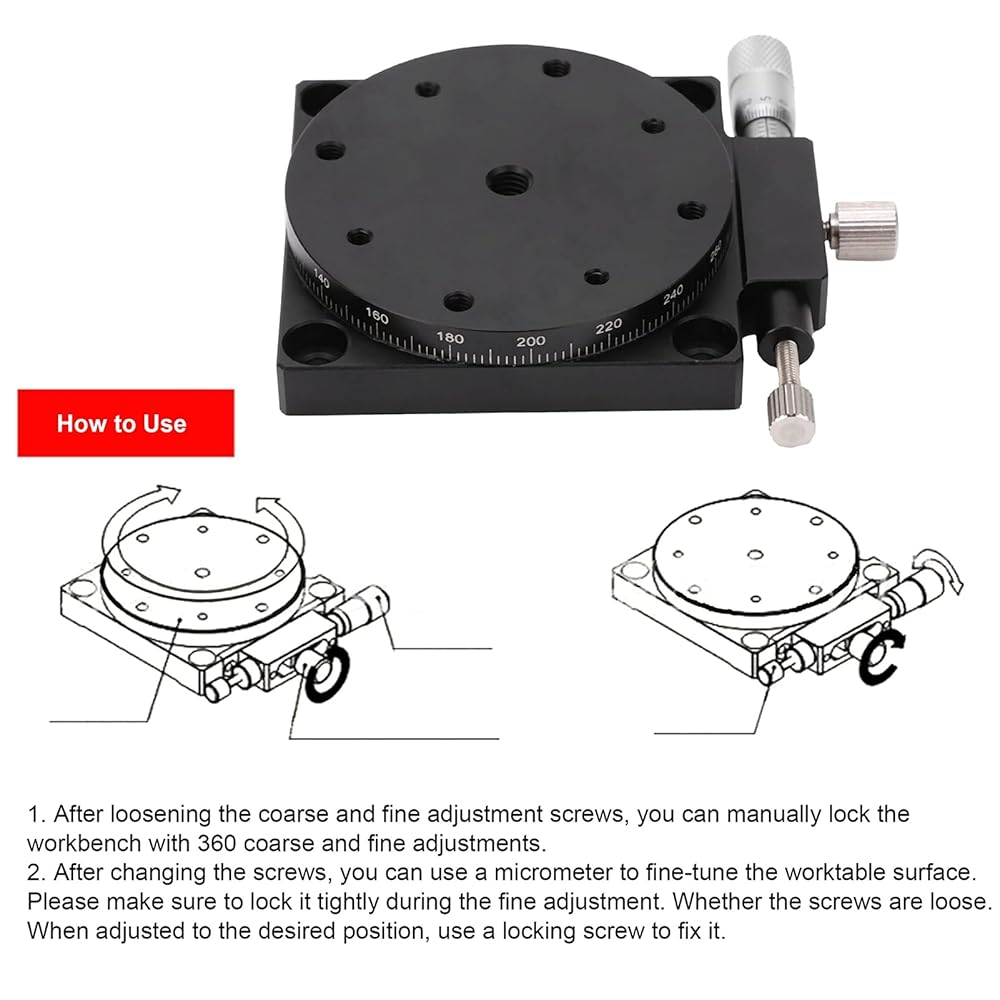 140
160
180
200
220
240
260

How to Use

1. After loosening the coarse and fine adjustment screws, you can manually lock the workbench with 360 coarse and fine adjustments.
2. After changing the screws, you can use a micrometer to fine-tune the worktable surface. Please make sure to lock it tightly during the fine adjustment. Whether the screws are loose. When adjusted to the desired position, use a locking screw to fix it.