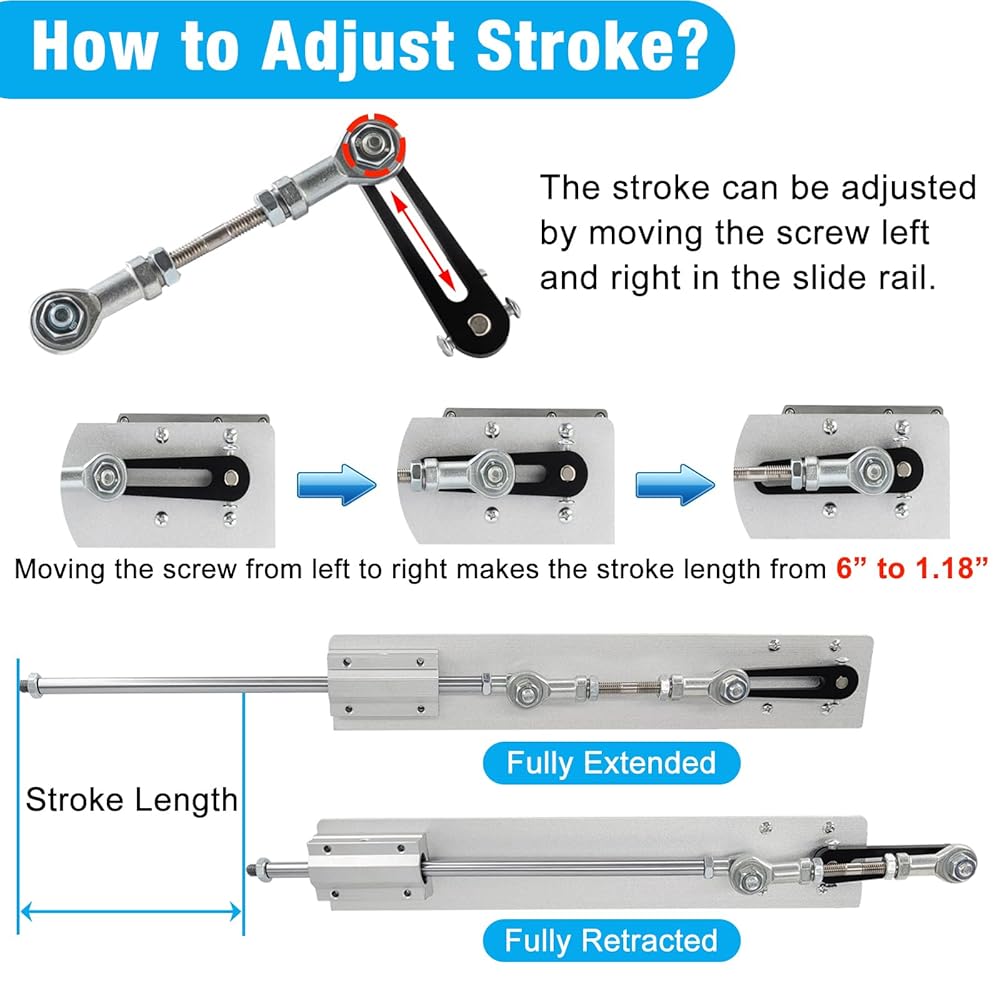 How to Adjust Stroke?

The stroke can be adjusted by moving the screw left and right in the slide rail.

Moving the screw from left to right makes the stroke length from 6” to 1.18”

Fully Extended

Stroke Length

Fully Retracted