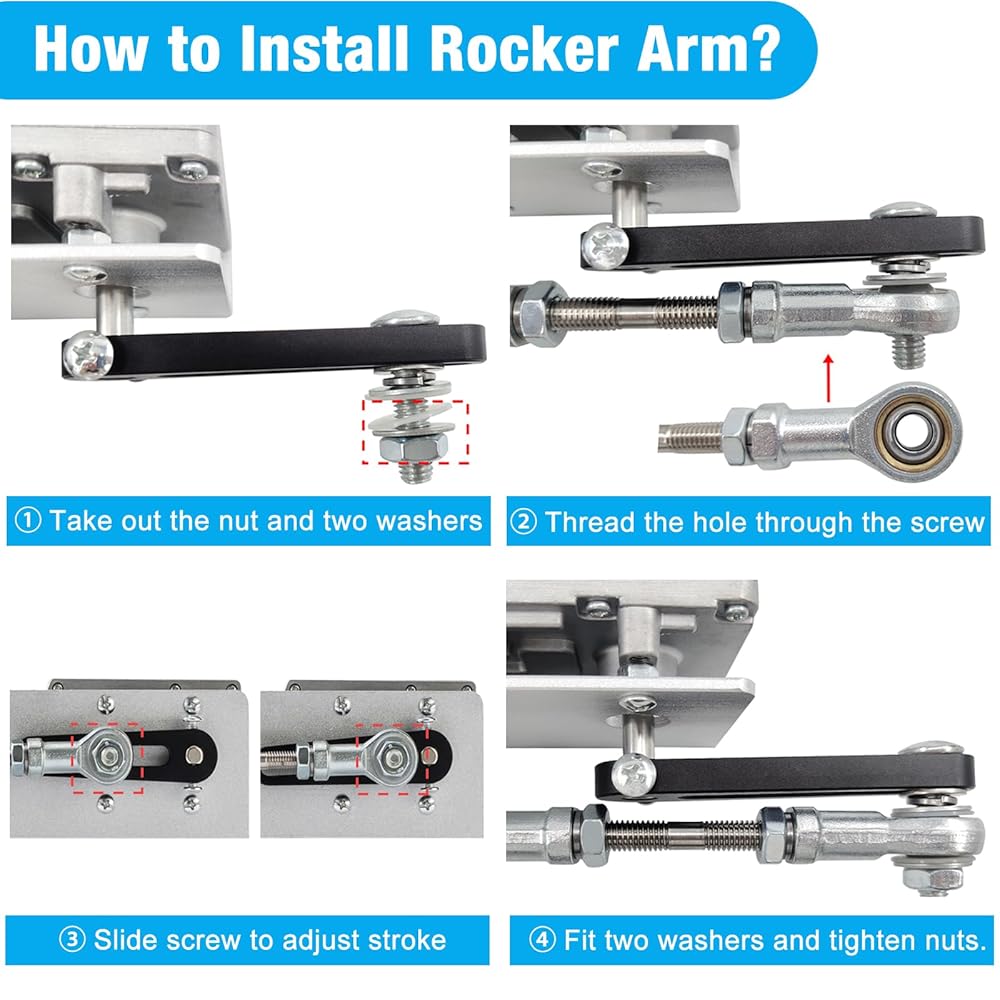 How to Install Rocker Arm?

① Take out the nut and two washers

② Thread the hole through the screw

③ Slide screw to adjust stroke

④ Fit two washers and tighten nuts.