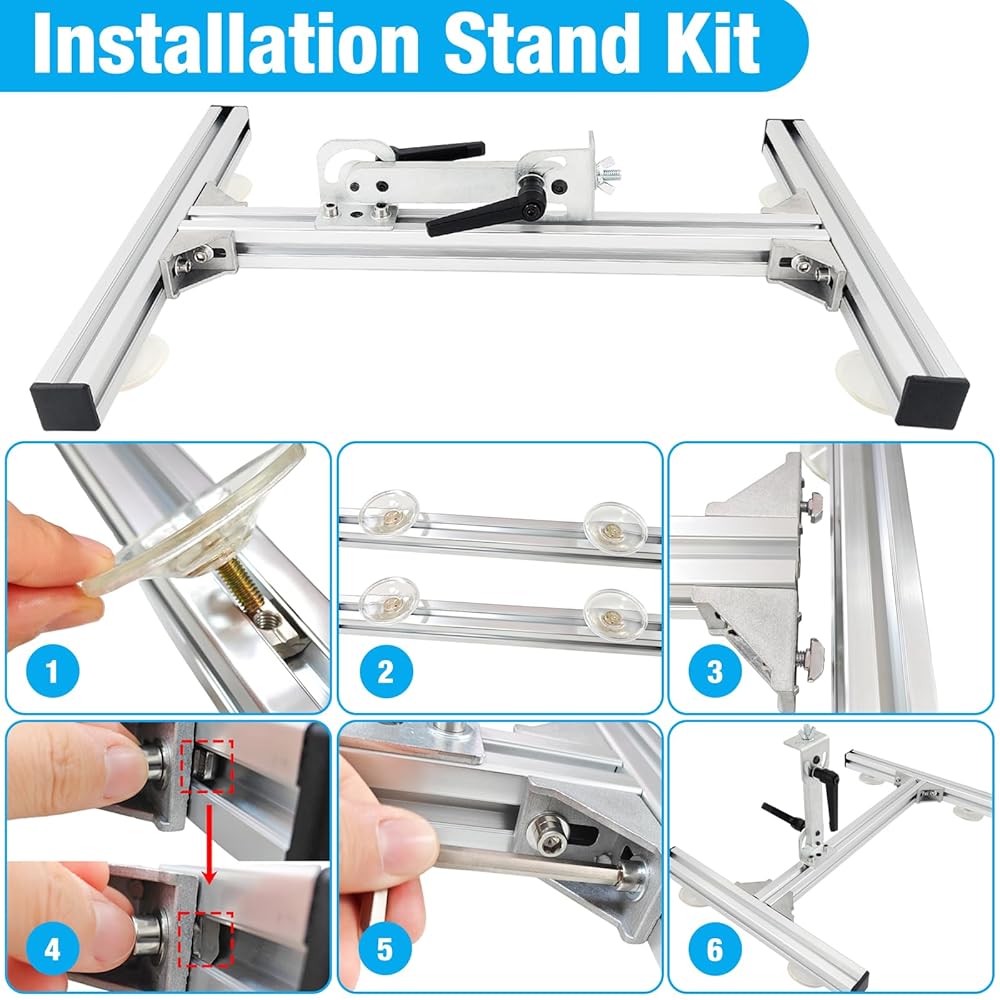 Installation Stand Kit

1

2

3

4

5

6