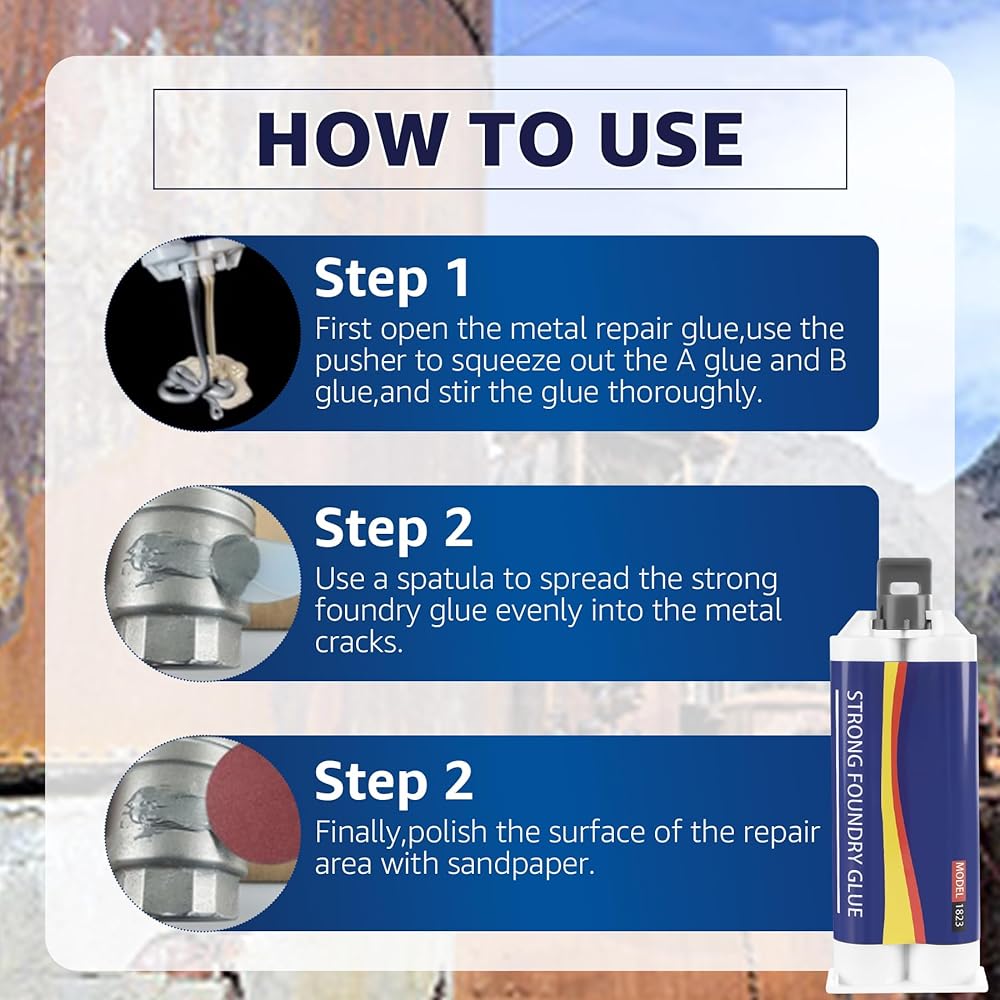 HOW TO USE

Step 1
First open the metal repair glue,use the pusher to squeeze out the A glue and B glue,and stir the glue thoroughly.

Step 2
Use a spatula to spread the strong foundry glue evenly into the metal cracks.

Step 2
Finally,polish the surface of the repair area with sandpaper.

STRONG FOUNDRY GLUE
MODEL 1823