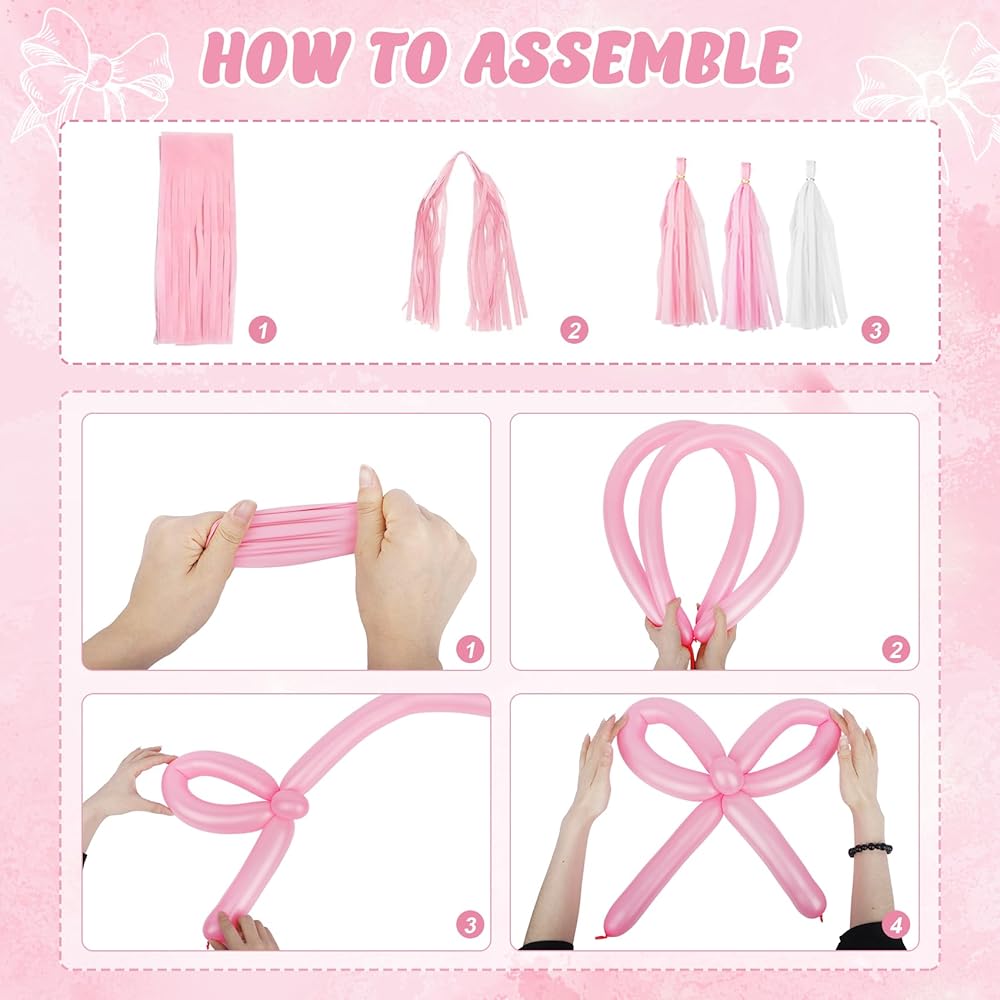 HOW TO ASSEMBLE

1

2

3

1

2

3

4