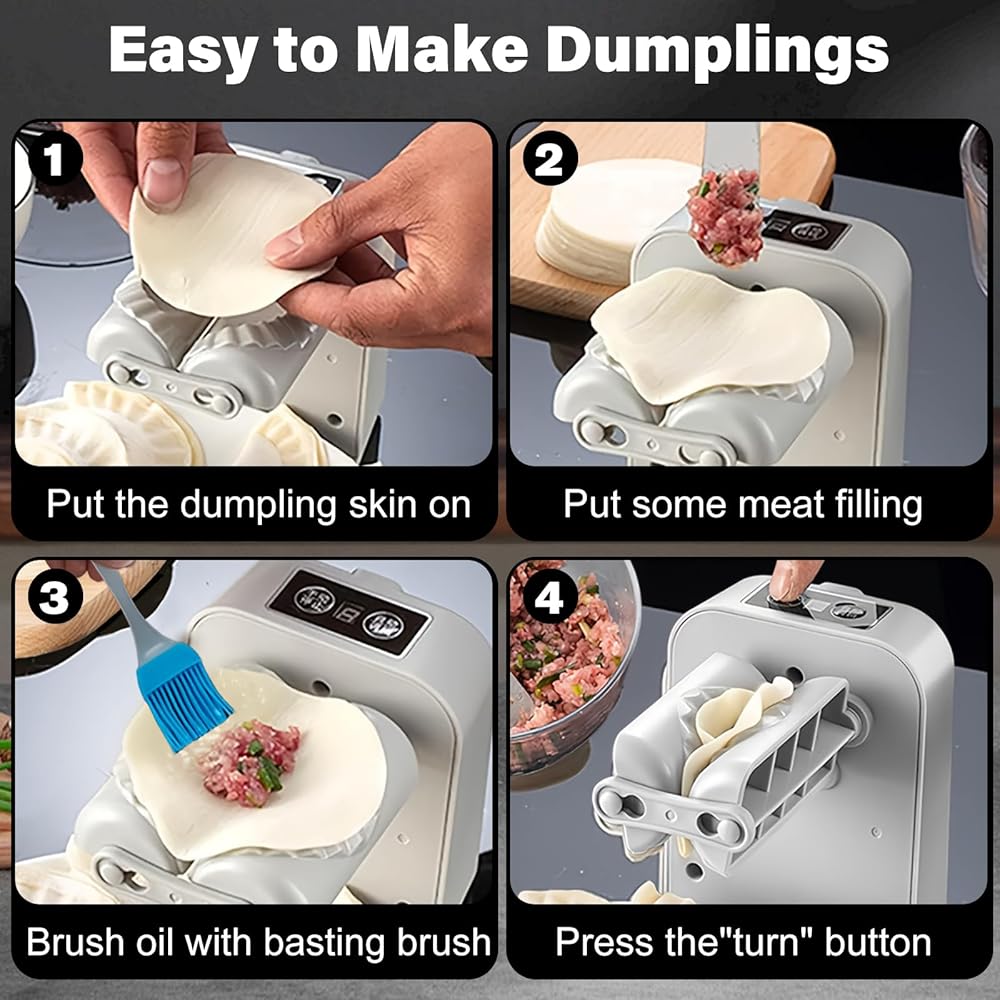 Easy to Make Dumplings

1

Put the dumpling skin on

2

Put some meat filling

3

Brush oil with basting brush

4

Press the"turn" button