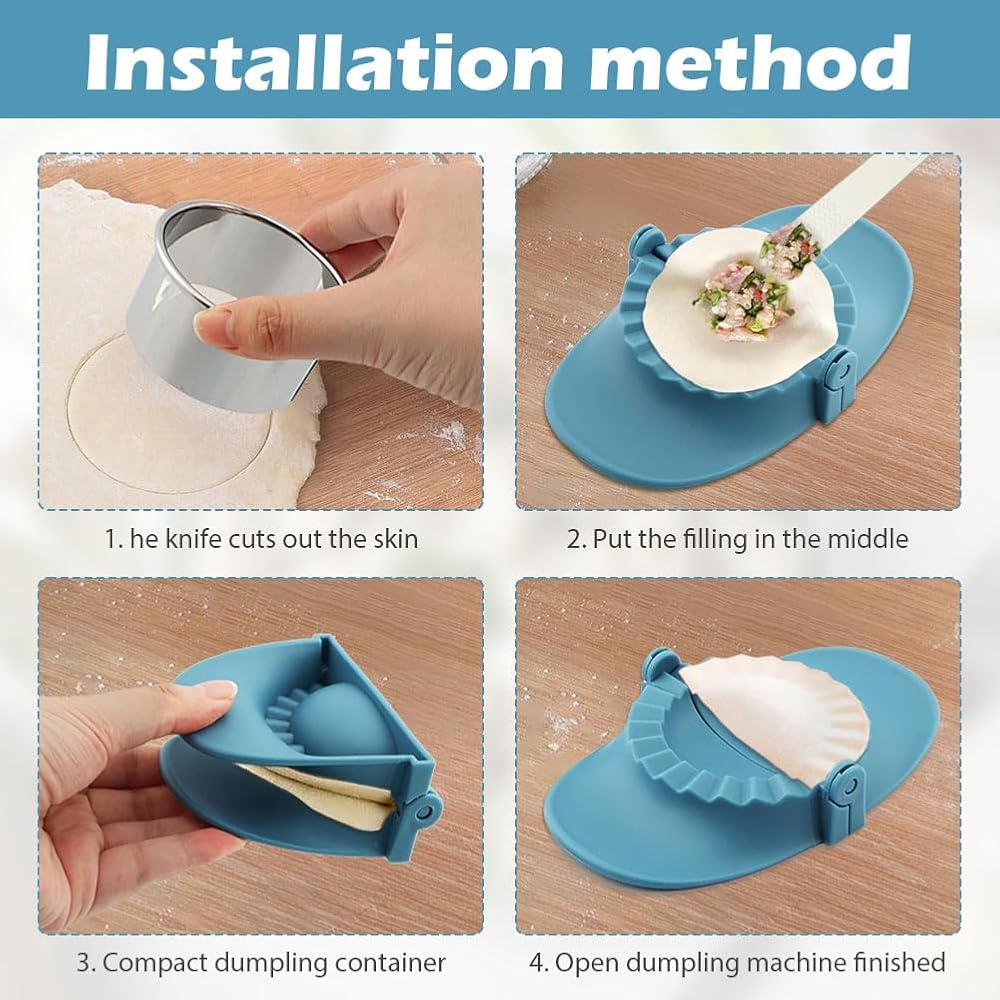 Installation method

1. he knife cuts out the skin

2. Put the filling in the middle

3. Compact dumpling container

4. Open dumpling machine finished