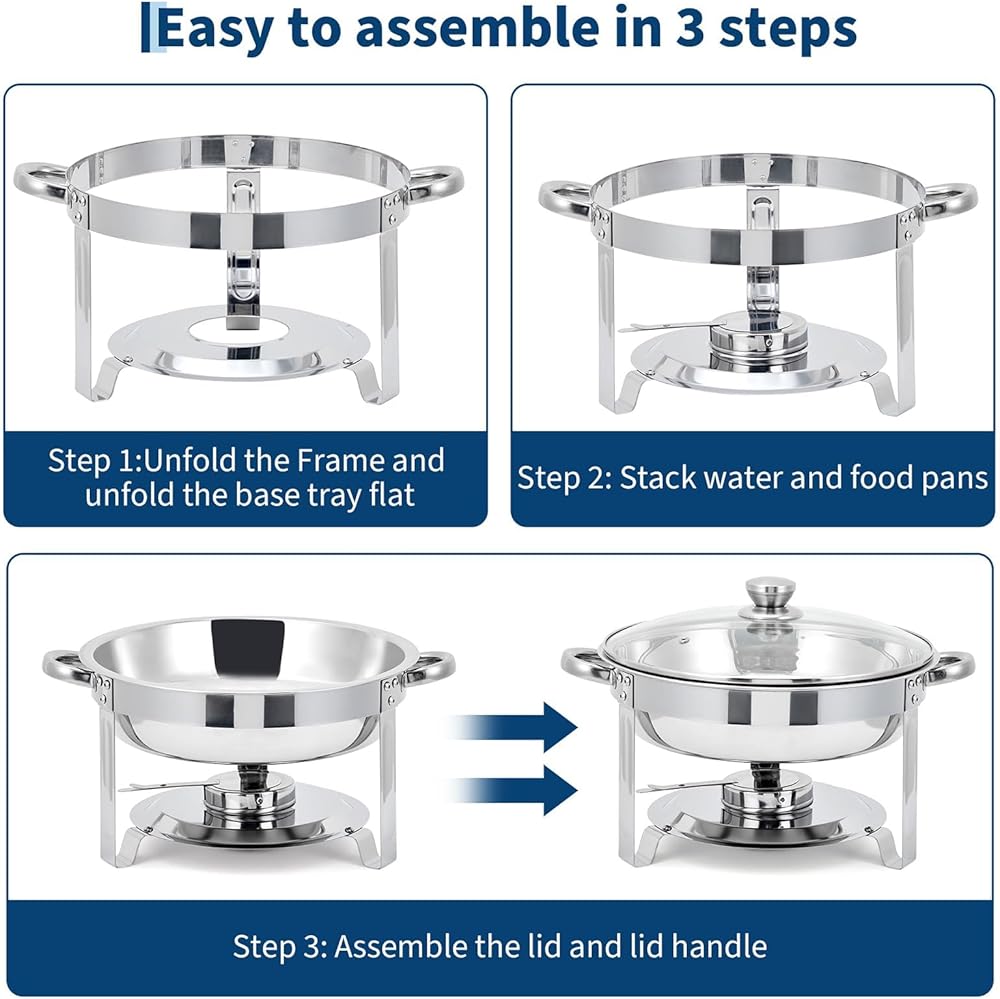 Easy to assemble in 3 steps

Step 1:Unfold the Frame and unfold the base tray flat

Step 2: Stack water and food pans

Step 3: Assemble the lid and lid handle