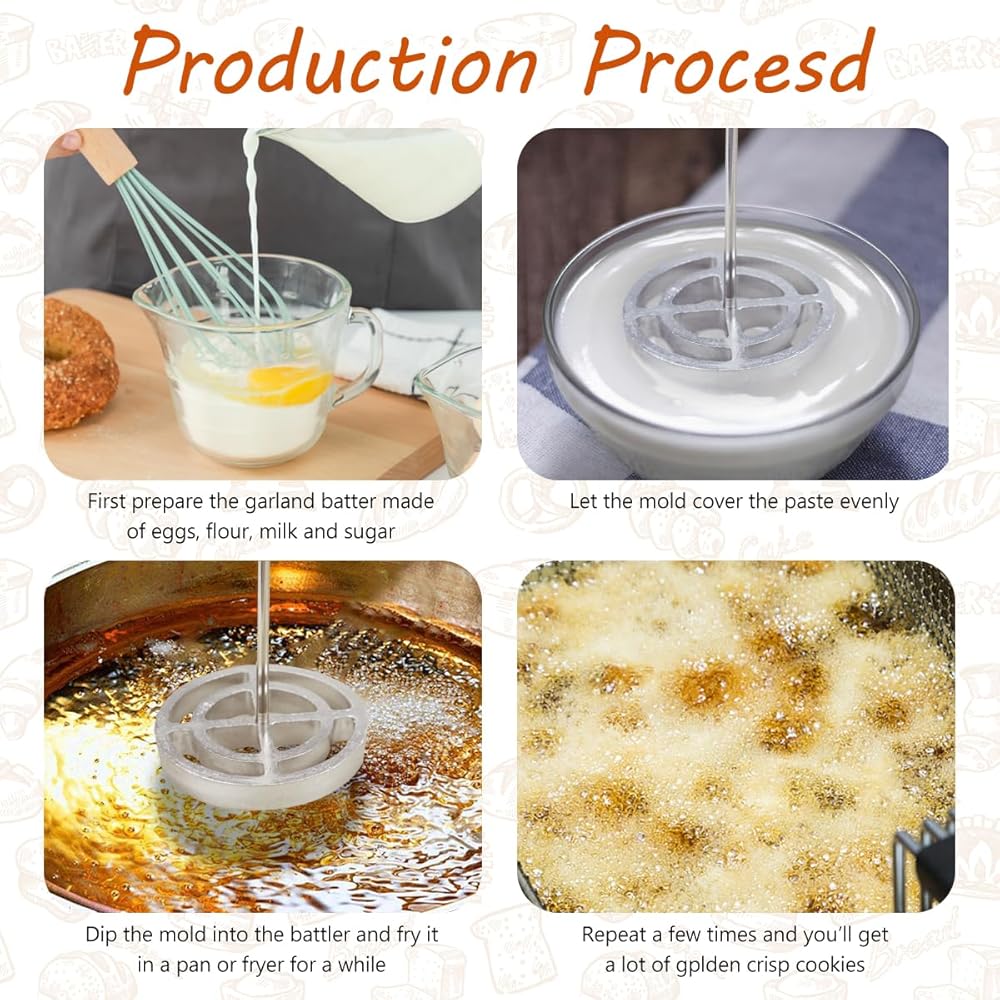 Production Procesd

First prepare the garland batter made of eggs, flour, milk and sugar

Let the mold cover the paste evenly

Dip the mold into the battler and fry it in a pan or fryer for a while

Repeat a few times and you'll get a lot of gplden crisp cookies