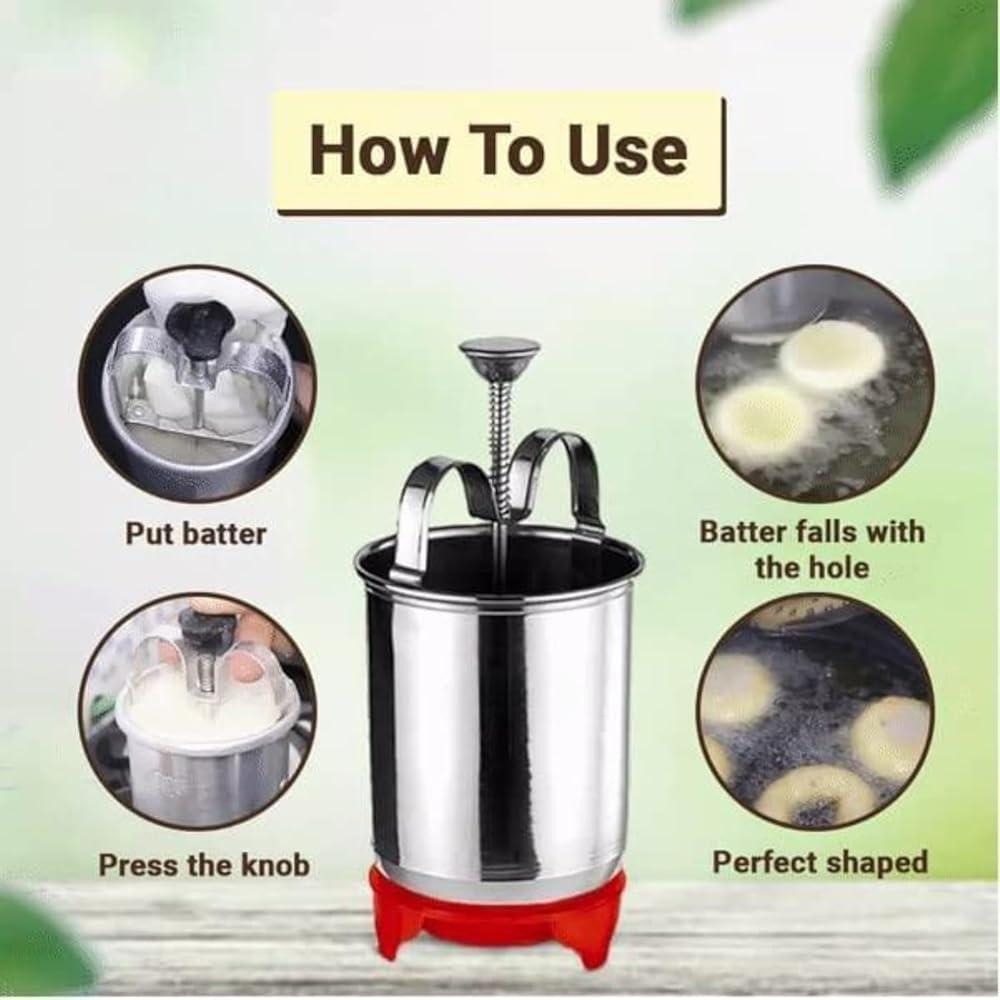 How To Use

Put batter

Press the knob

Batter falls with the hole

Perfect shaped