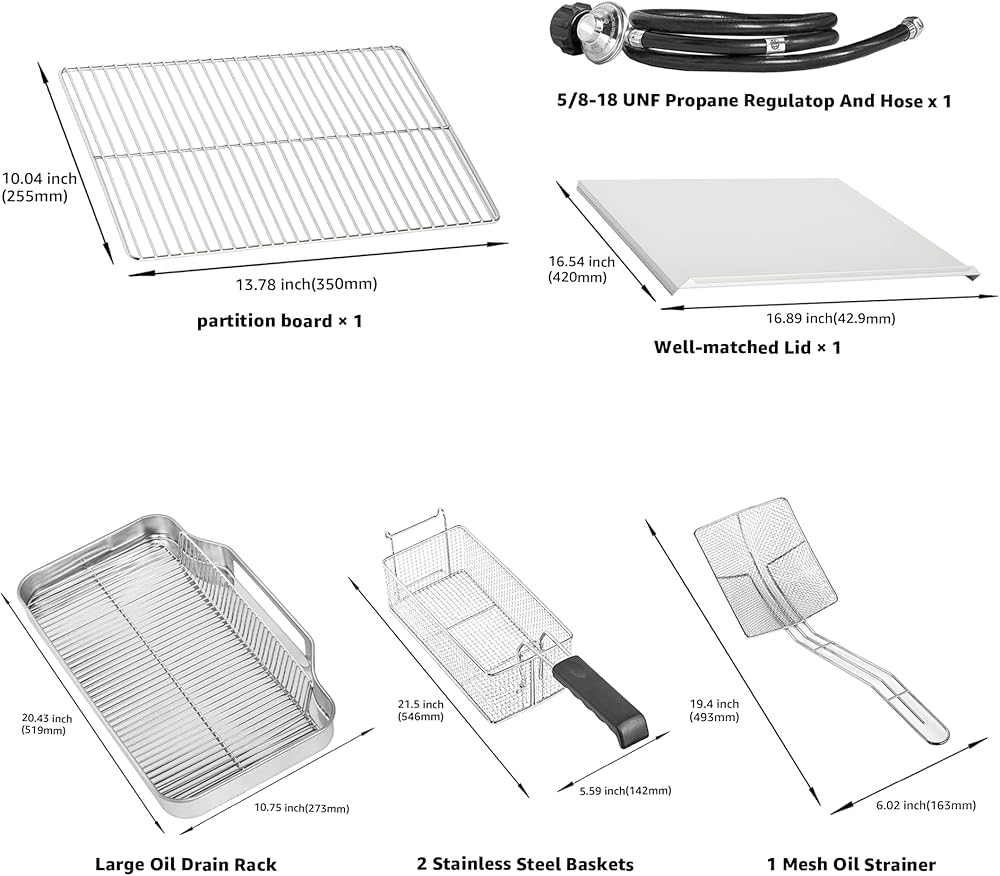 10.04 inch (255mm)

13.78 inch(350mm)

partition board × 1

5/8-18 UNF Propane Regulatop And Hose x 1

16.54 inch (420mm)

16.89 inch(42.9mm)

Well-matched Lid × 1

20.43 inch (519mm)

10.75 inch(273mm)

Large Oil Drain Rack

21.5 inch (546mm)

5.59 inch(142mm)

2 Stainless Steel Baskets

19.4 inch (493mm)

6.02 inch(163mm)

1 Mesh Oil Strainer