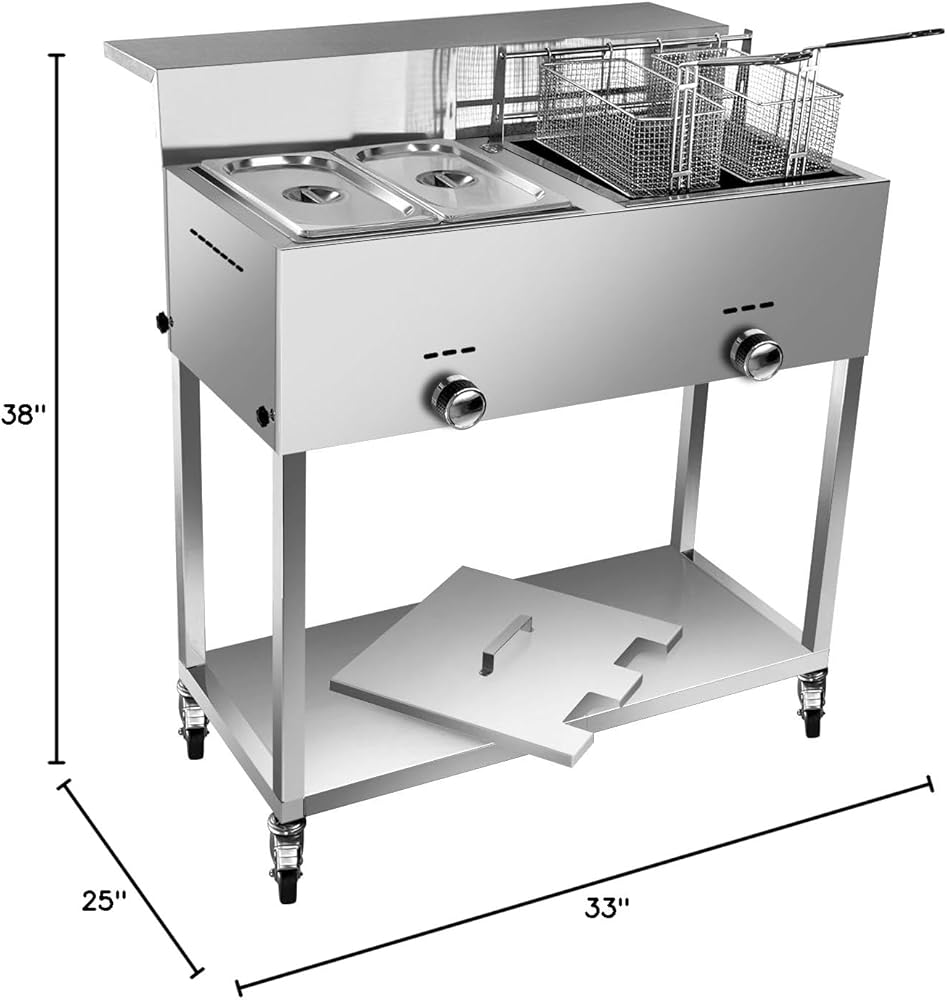 38''

25''

33''