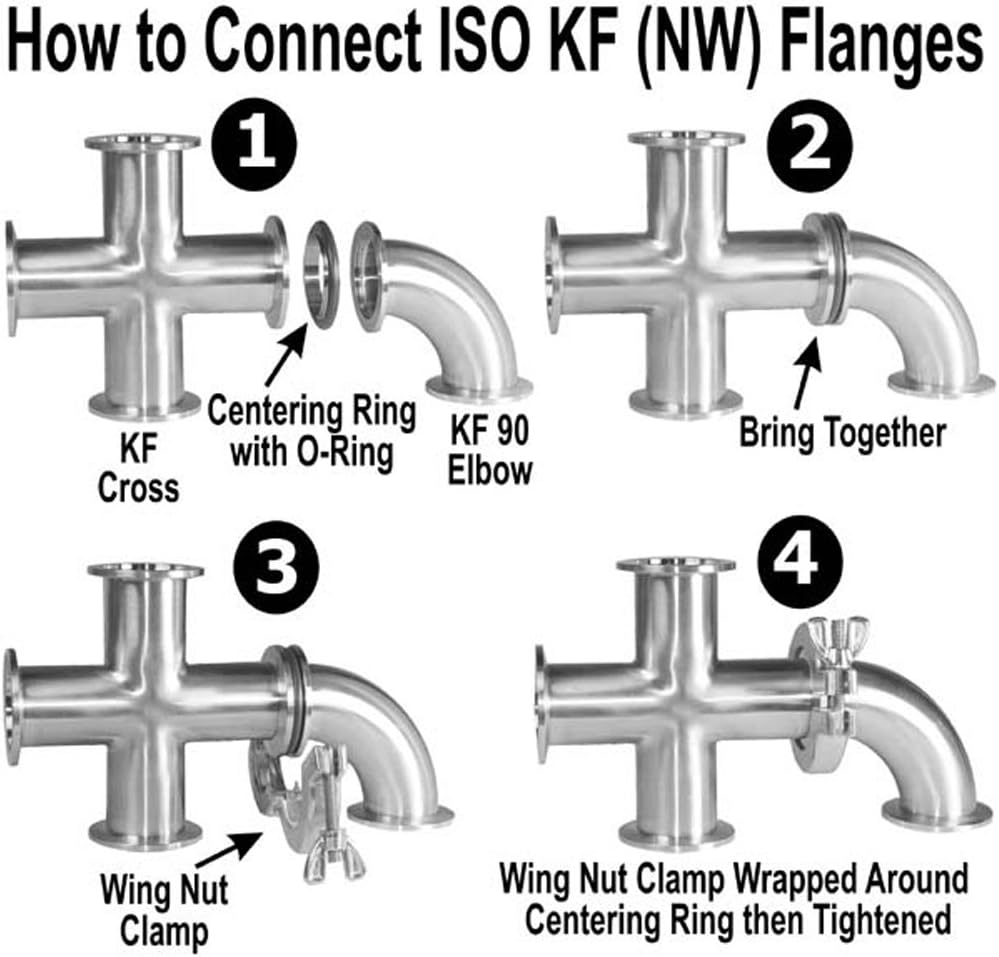 How to Connect ISO KF (NW) Flanges

1

KF Cross

Centering Ring with O-Ring

KF 90 Elbow

2

Bring Together

3

Wing Nut Clamp

4

Wing Nut Clamp Wrapped Around Centering Ring then Tightened