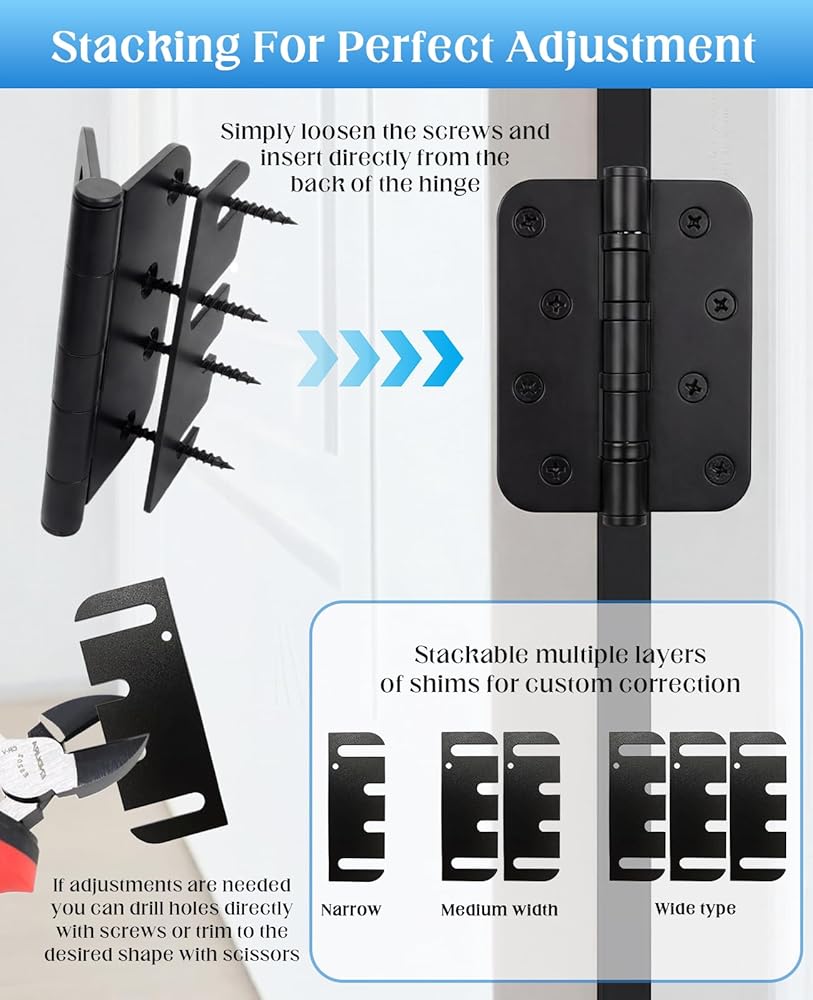 Stacking For Perfect Adjustment

Simply loosen the screws and insert directly from the back of the hinge

Stackable multiple layers of shims for custom correction

Narrow

Medium width

Wide type

If adjustments are needed you can drill holes directly with screws or trim to the desired shape with scissors