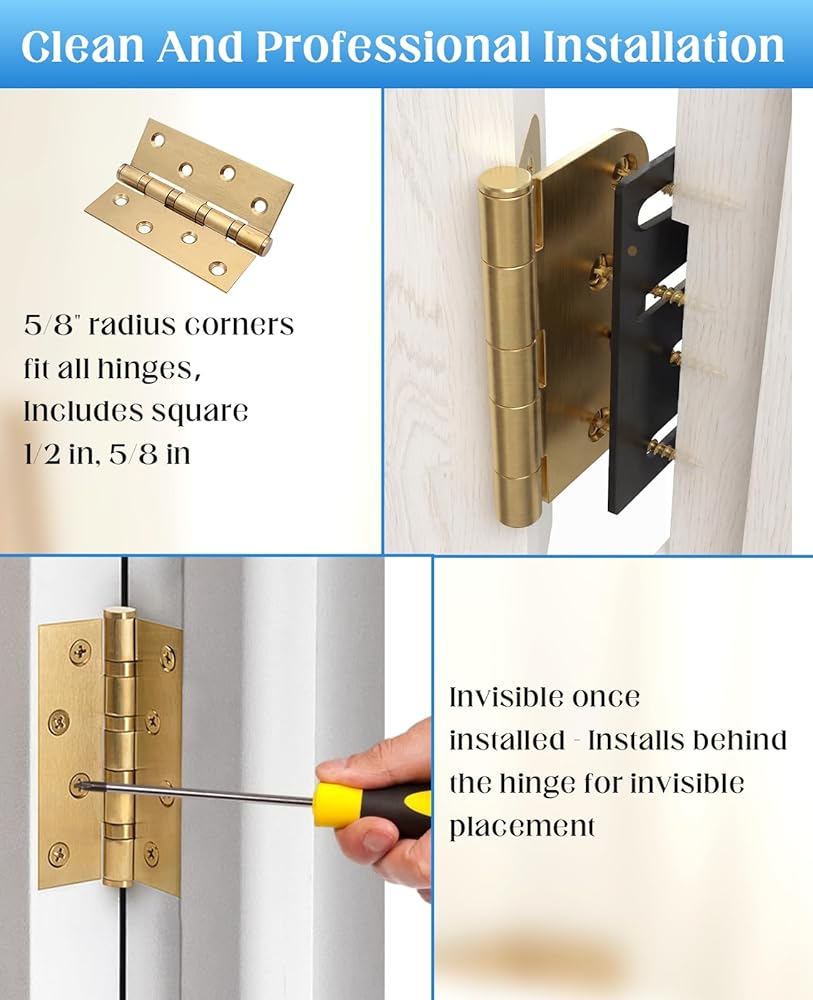 Clean And Professional Installation

5/8" radius corners fit all hinges, Includes square 1/2 in, 5/8 in

Invisible once installed - Installs behind the hinge for invisible placement