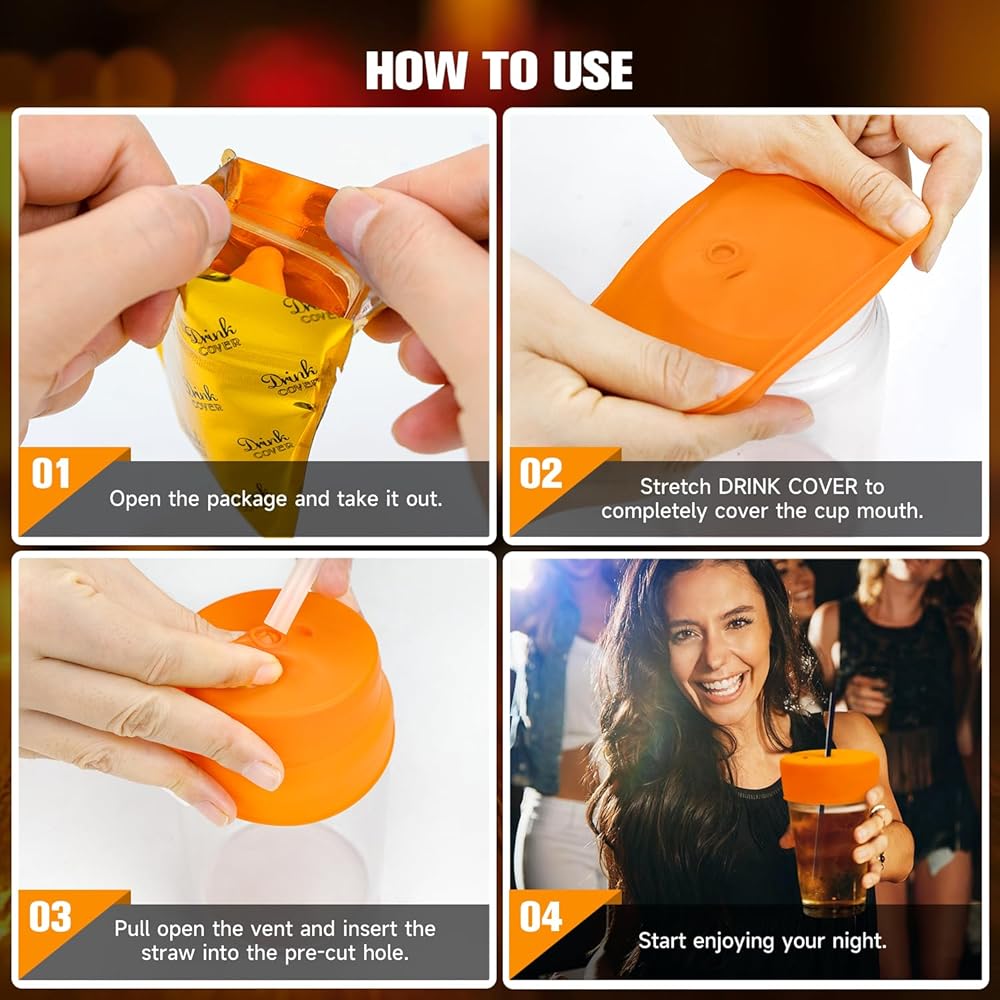 HOW TO USE

Drink COVER

Drink COVER

Drink COVER

Drink COVER

01
Open the package and take it out.

02
Stretch DRINK COVER to completely cover the cup mouth.

03
Pull open the vent and insert the straw into the pre-cut hole.

04
Start enjoying your night.