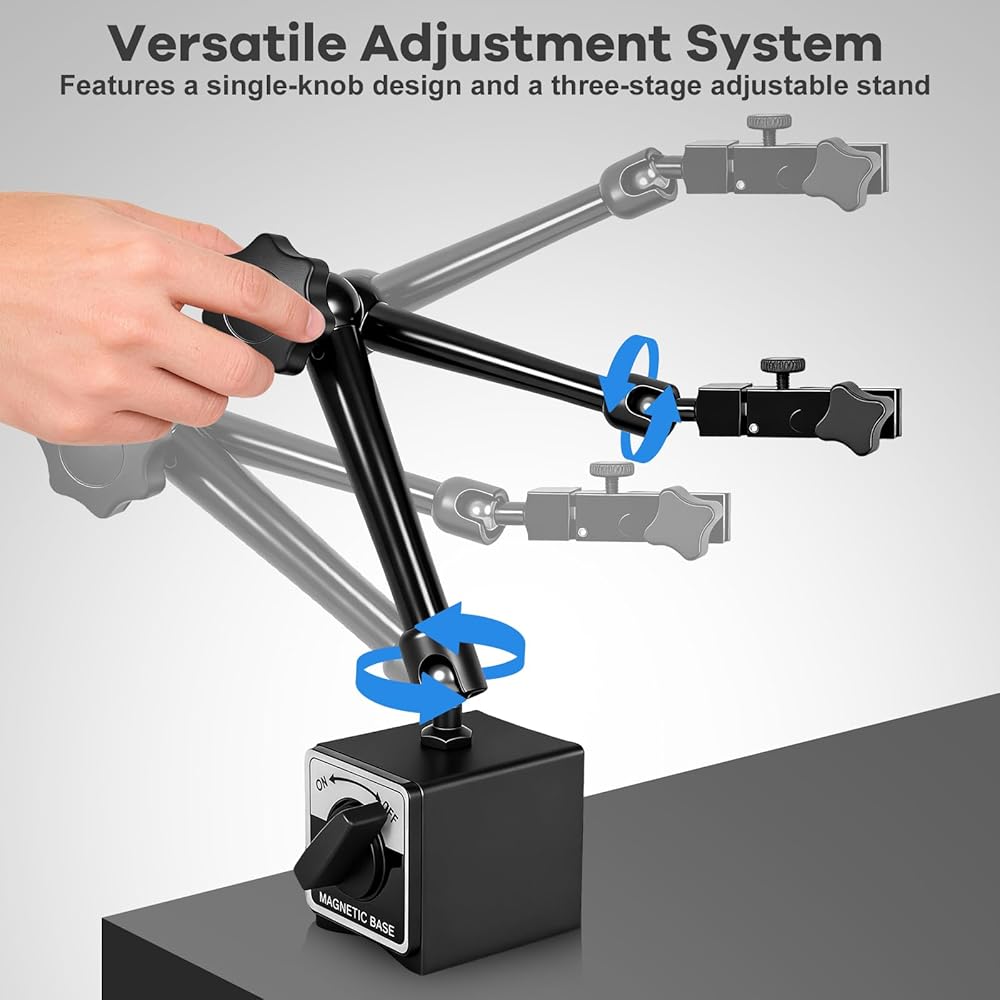 Versatile Adjustment System
Features a single-knob design and a three-stage adjustable stand

ON
OFF
MAGNETIC BASE