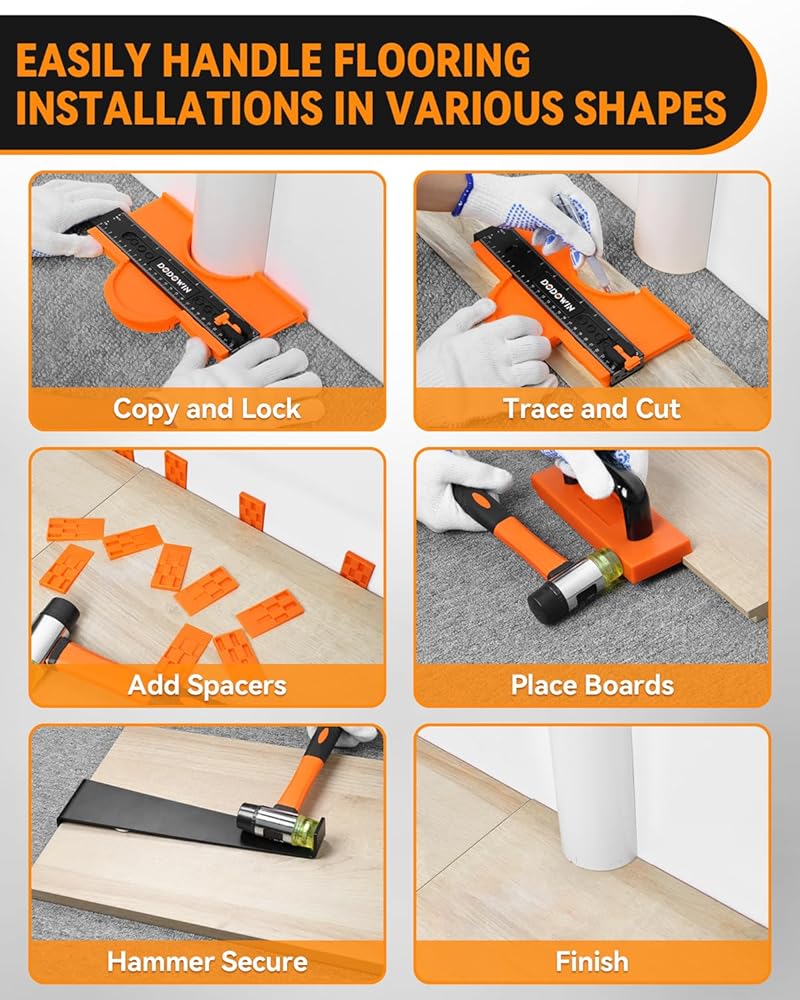 EASILY HANDLE FLOORING INSTALLATIONS IN VARIOUS SHAPES

DODOWIN

Copy and Lock

DODOWIN

Trace and Cut

Add Spacers

Place Boards

Hammer Secure

Finish