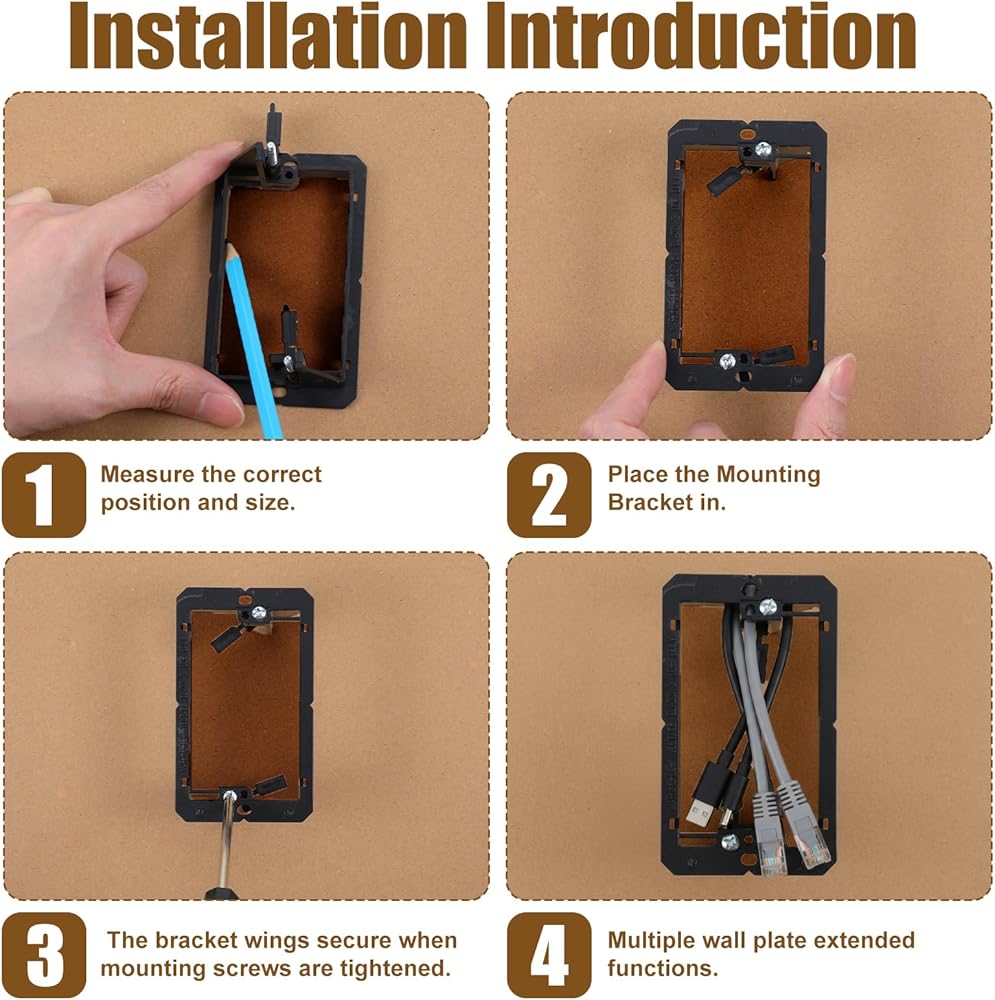 Installation Introduction

1 Measure the correct position and size.

2 Place the Mounting Bracket in.

3 The bracket wings secure when mounting screws are tightened.

4 Multiple wall plate extended functions.