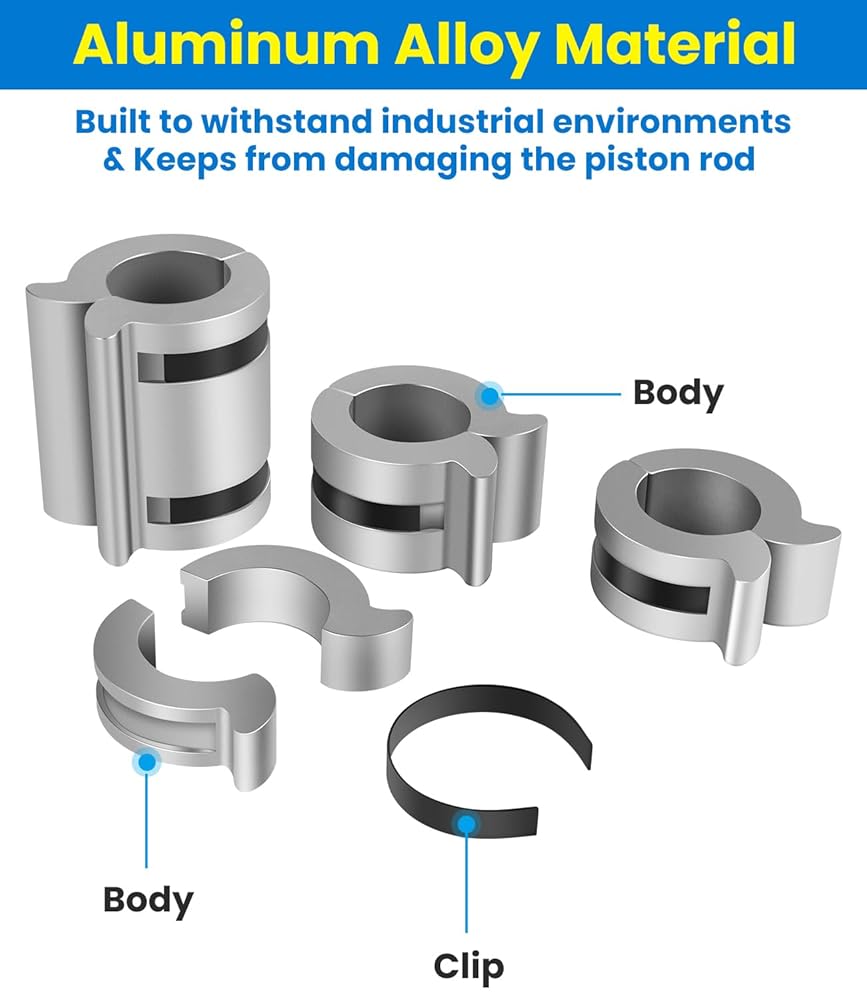 Aluminum Alloy Material

Built to withstand industrial environments & Keeps from damaging the piston rod

Body

Body

Clip