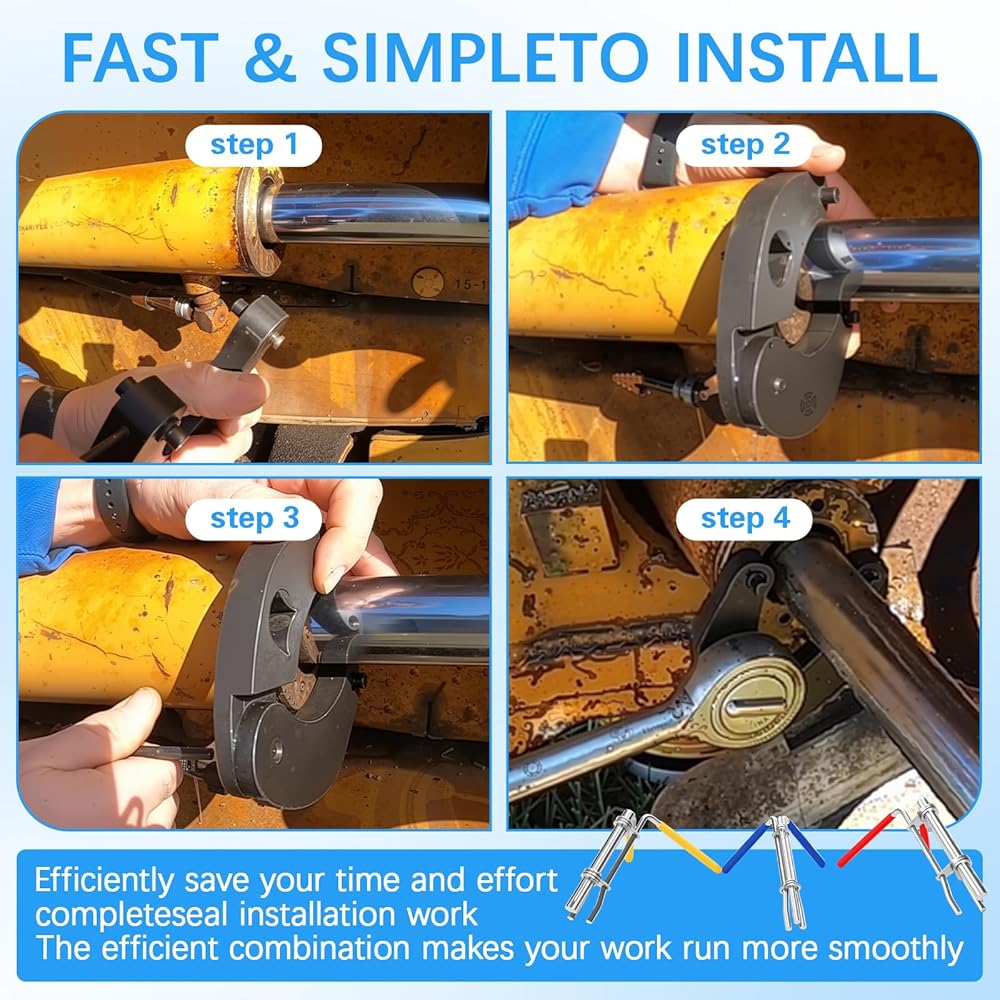 FAST & SIMPLETO INSTALL

step 1

15-1

step 2

step 3

step 4

Efficiently save your time and effort completeseal installation work
The efficient combination makes your work run more smoothly