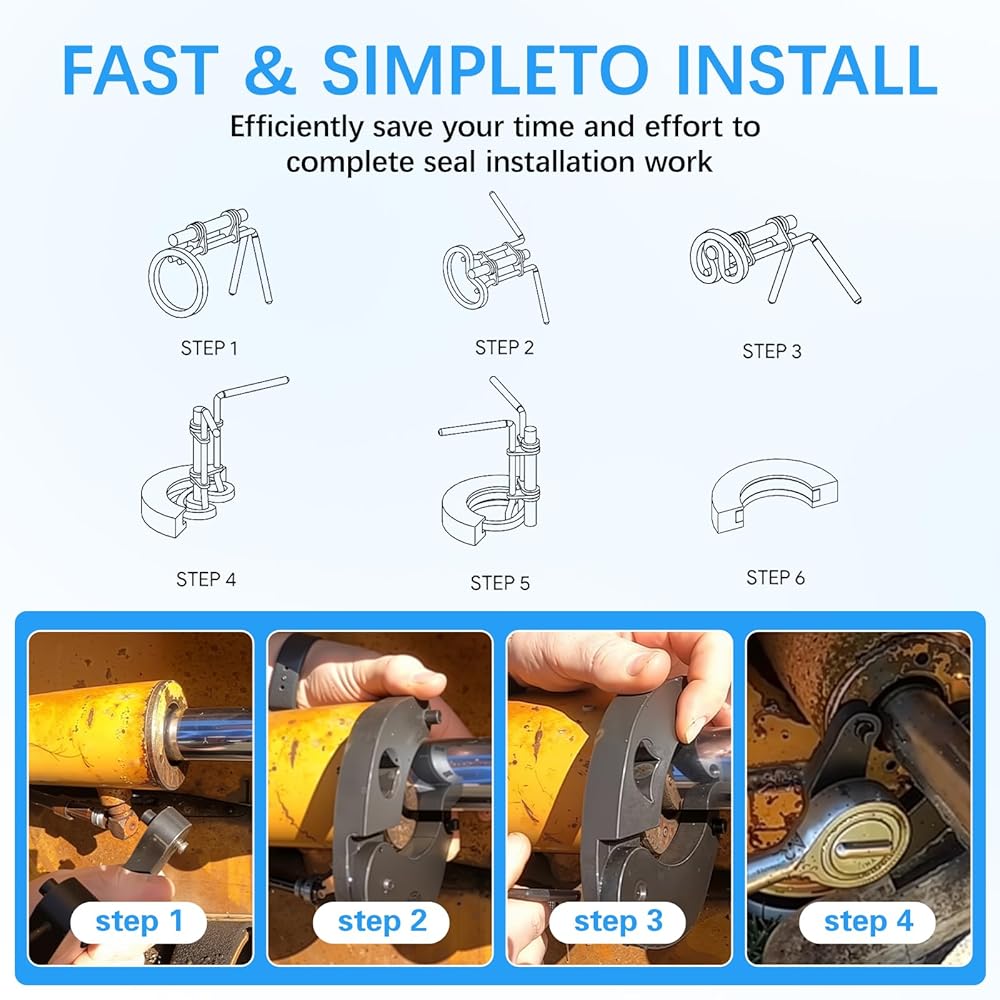 FAST & SIMPLETO INSTALL

Efficiently save your time and effort to complete seal installation work

STEP 1

STEP 2

STEP 3

STEP 4

STEP 5

STEP 6

step 1

step 2

step 3

step 4