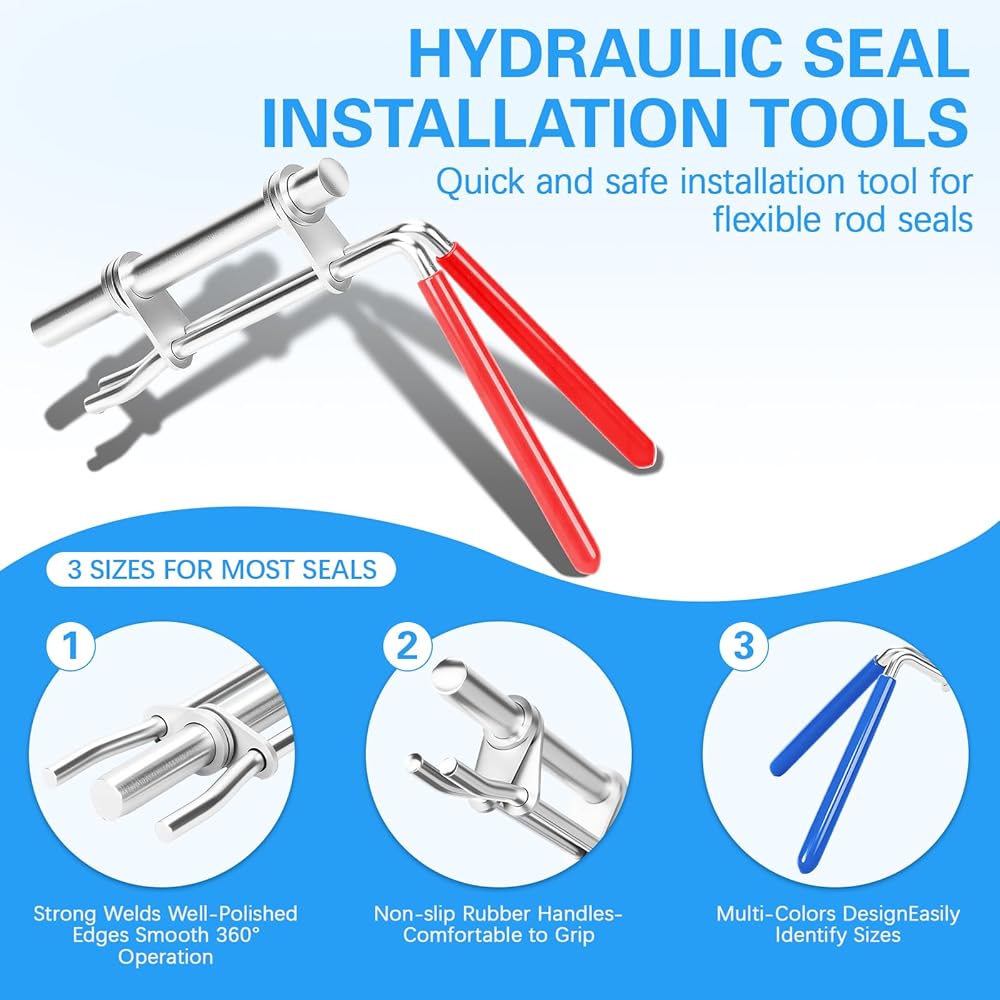 HYDRAULIC SEAL INSTALLATION TOOLS

Quick and safe installation tool for flexible rod seals

3 SIZES FOR MOST SEALS

1

Strong Welds Well-Polished Edges Smooth 360° Operation

2

Non-slip Rubber Handles-Comfortable to Grip

3

Multi-Colors DesignEasily Identify Sizes